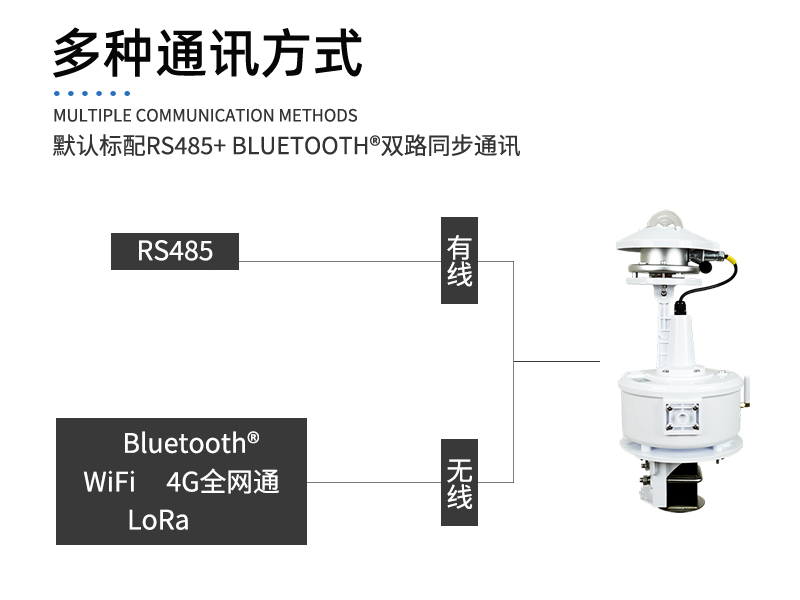 多种通讯方式

MULTIPLE COMMUNICATION METHODS

默认标配RS485+ BLUETOOTH®双路同步通讯

RS485

有线

Bluetooth®
WiFi 4G全网通
LoRa

无线