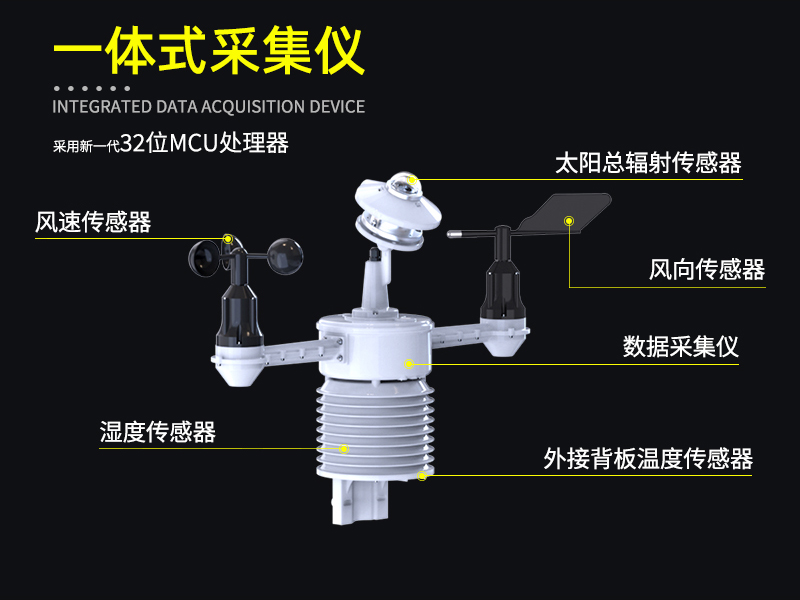 一体式采集仪

INTEGRATED DATA ACQUISITION DEVICE

采用新一代32位MCU处理器

太阳总辐射传感器

风速传感器

风向传感器

数据采集仪

湿度传感器

外接背板温度传感器