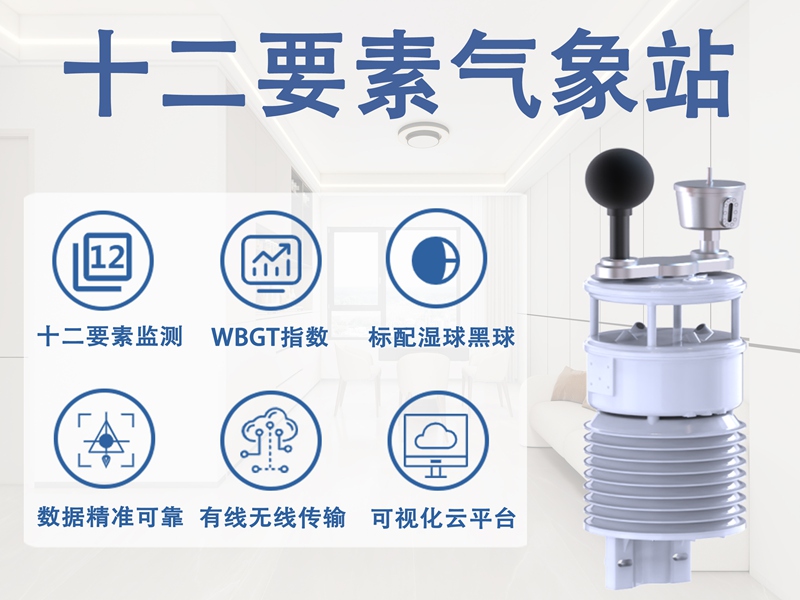 十二要素气象站

12
十二要素监测

WBGT指数

标配湿球黑球

数据精准可靠

有线无线传输

可视化云平台