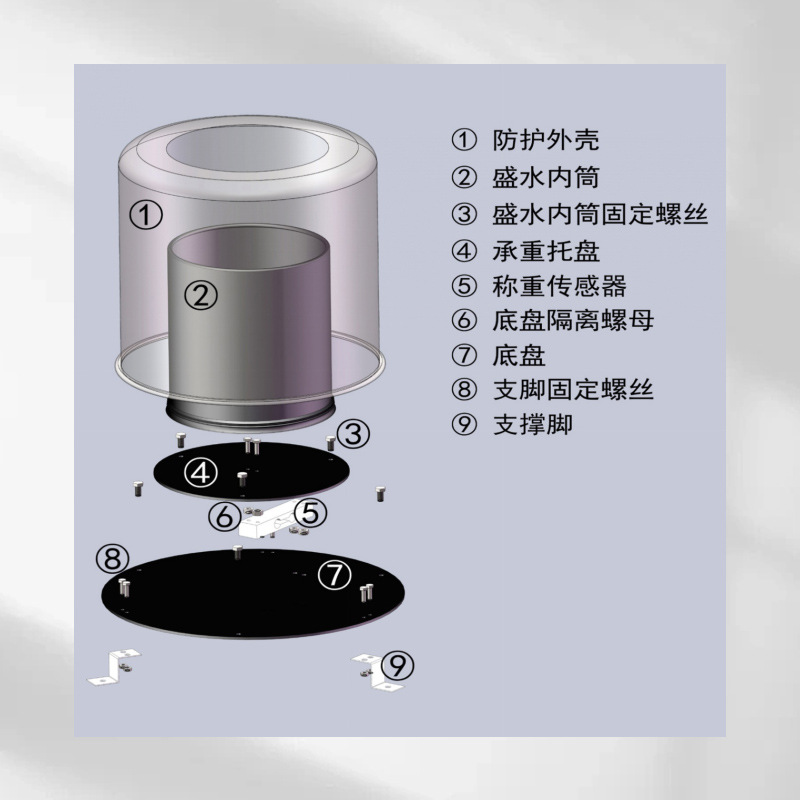 ①
②
③
④
⑥ ⑤
⑧
⑦
⑨

① 防护外壳
② 盛水内筒
③ 盛水内筒固定螺丝
④ 承重托盘
⑤ 称重传感器
⑥ 底盘隔离螺母
⑦ 底盘
⑧ 支脚固定螺丝
⑨ 支撑脚